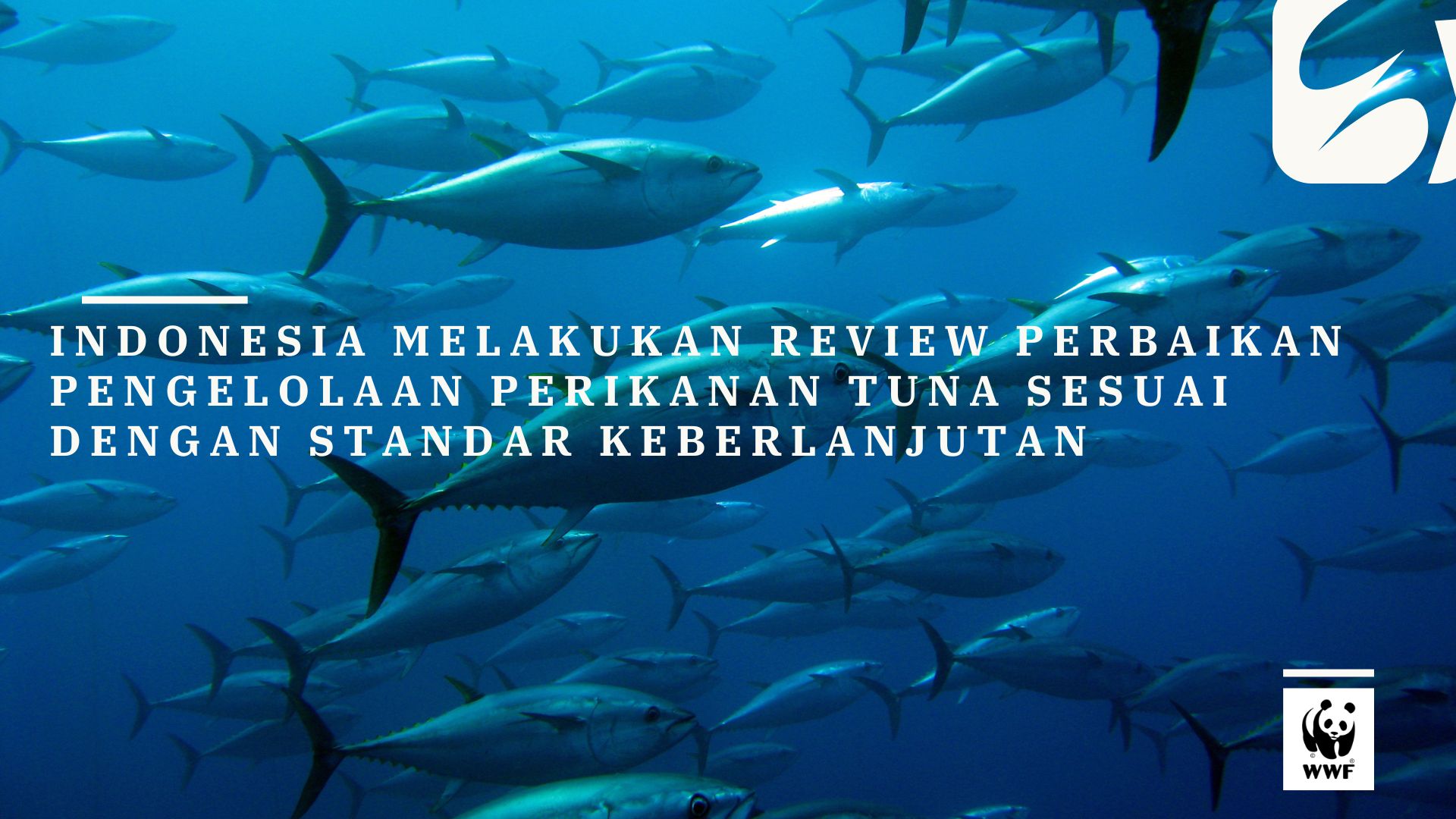 INDONESIA MELAKUKAN REVIEW PERBAIKAN PENGELOLAAN PERIKANAN TUNA SESUAI DENGAN STANDAR KEBERLANJUTAN

WWF